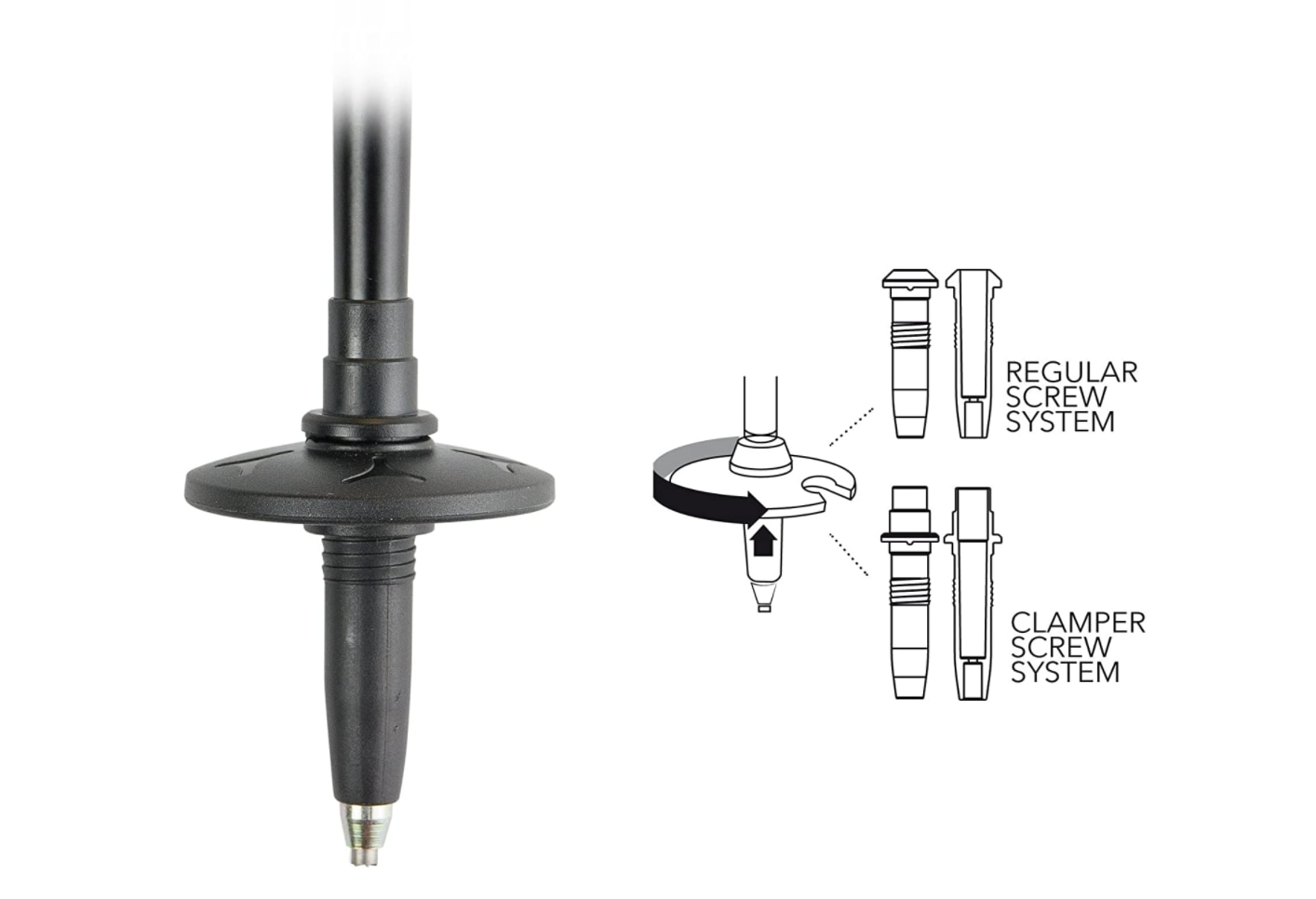 REGULAR SCREW SYSTEM

CLAMPER SCREW SYSTEM